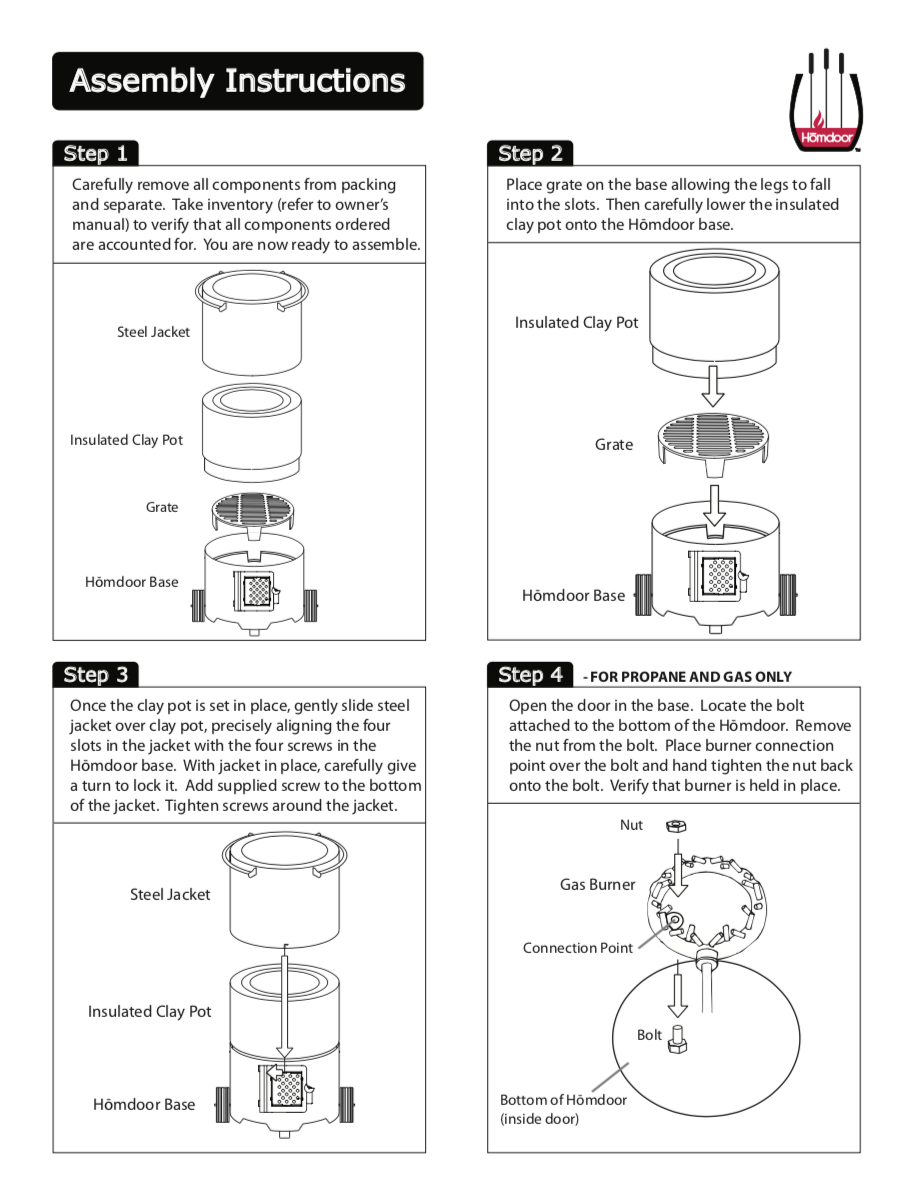 Assembly Instructions

Hōmdoor™

Step 1

Carefully remove all components from packing and separate. Take inventory (refer to owner's manual) to verify that all components ordered are accounted for. You are now ready to assemble.

Steel Jacket

Insulated Clay Pot

Grate

Hōmdoor Base

Step 2

Place grate on the base allowing the legs to fall into the slots. Then carefully lower the insulated clay pot onto the Hōmdoor base.

Insulated Clay Pot

Grate

Hōmdoor Base

Step 3

Once the clay pot is set in place, gently slide steel jacket over clay pot, precisely aligning the four slots in the jacket with the four screws in the Hōmdoor base. With jacket in place, carefully give a turn to lock it. Add supplied screw to the bottom of the jacket. Tighten screws around the jacket.

Steel Jacket

Insulated Clay Pot

Hōmdoor Base

Step 4 - FOR PROPANE AND GAS ONLY

Open the door in the base. Locate the bolt attached to the bottom of the Hōmdoor. Remove the nut from the bolt. Place burner connection point over the bolt and hand tighten the nut back onto the bolt. Verify that burner is held in place.

Nut

Gas Burner

Connection Point

Bolt

Bottom of Hōmdoor (inside door)